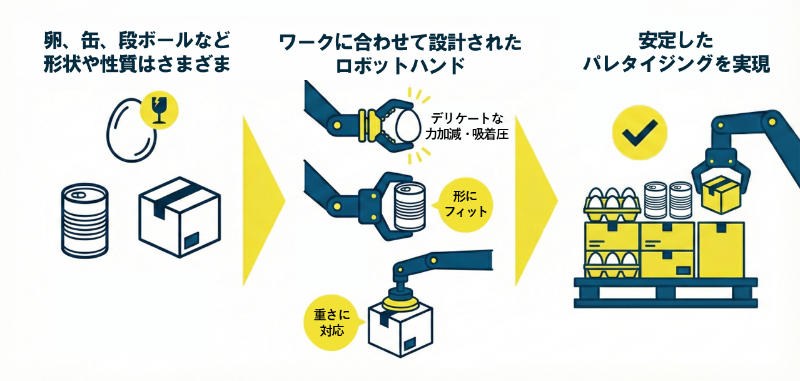 卵、缶、段ボールなど
形状や性質はさまざま

ワークに合わせて設計された
ロボットハンド

デリケートな
力加減・吸着圧

形に
フィット

重さに
対応

安定した
パレタイジングを実現