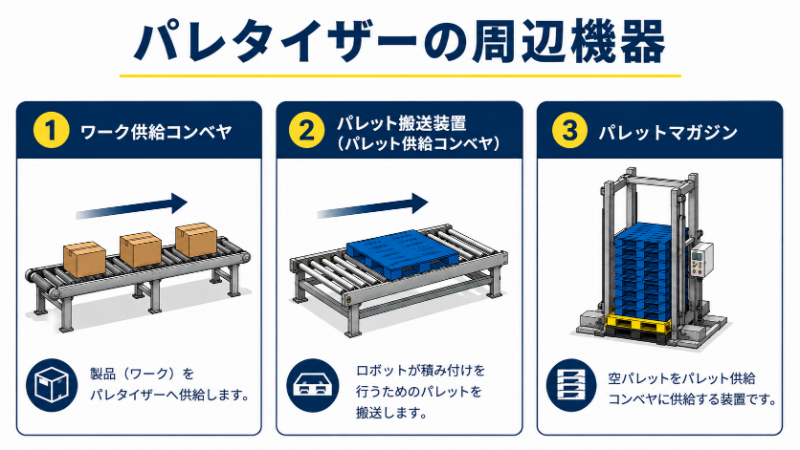 パレタイザーの周辺機器

1 ワーク供給コンベヤ

製品（ワーク）をパレタイザーへ供給します。

2 パレット搬送装置（パレット供給コンベヤ）

ロボットが積み付けを行うためのパレットを搬送します。

3 パレットマガジン

空パレットをパレット供給コンベヤに供給する装置です。